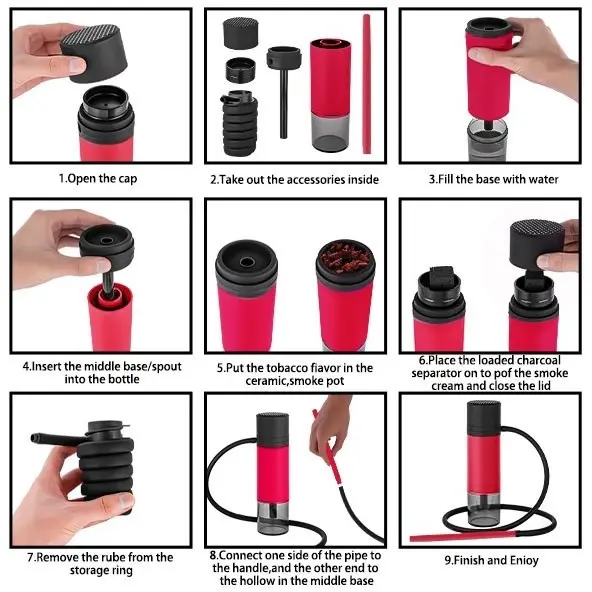 1.Open the cap

2.Take out the accessories inside

3.Fill the base with water

4.Insert the middle base/spout into the bottle

5.Put the tobacco fiavor in the ceramic,smoke pot

6.Place the loaded charcoal separator on to pof the smoke cream and close the lid

7.Remove the rube from the storage ring

8.Connect one side of the pipe to the handle,and the other end to the hollow in the middle base

9.Finish and Enioy